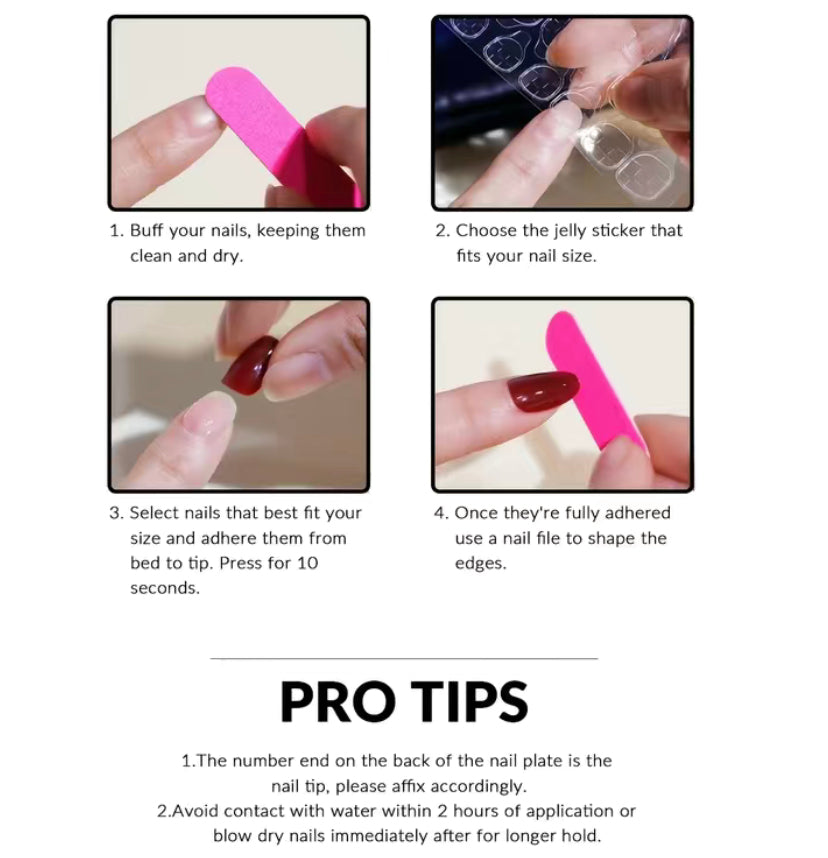 1. Buff your nails, keeping them clean and dry.

2. Choose the jelly sticker that fits your nail size.

3. Select nails that best fit your size and adhere them from bed to tip. Press for 10 seconds.

4. Once they're fully adhered use a nail file to shape the edges.

PRO TIPS

1.The number end on the back of the nail plate is the nail tip, please affix accordingly.
2.Avoid contact with water within 2 hours of application or blow dry nails immediately after for longer hold.