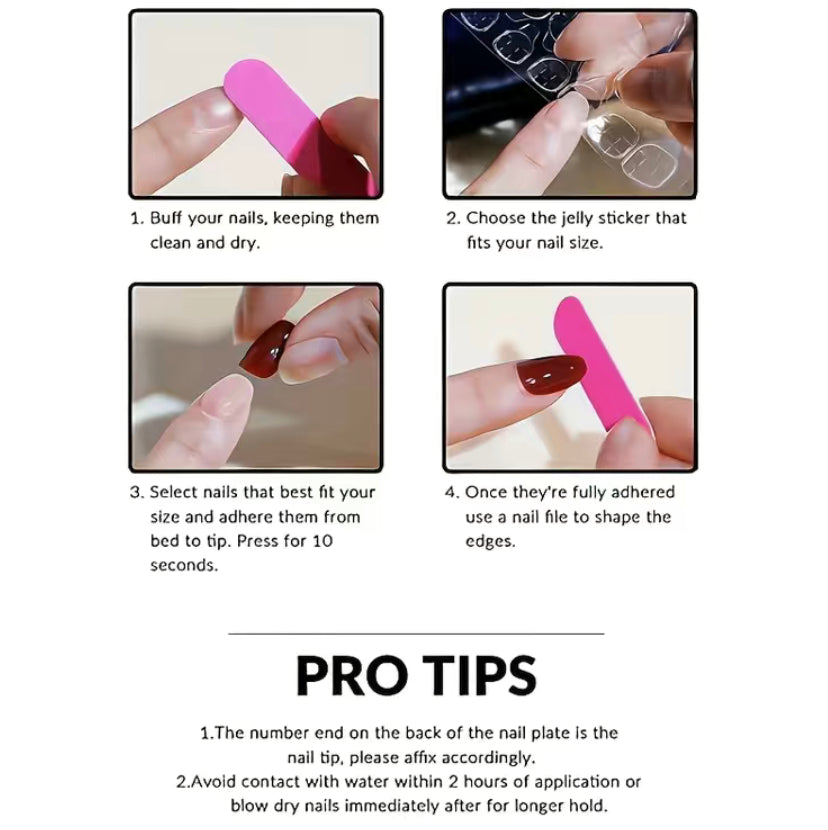 1. Buff your nails, keeping them clean and dry.

2. Choose the jelly sticker that fits your nail size.

3. Select nails that best fit your size and adhere them from bed to tip. Press for 10 seconds.

4. Once they're fully adhered use a nail file to shape the edges.

PRO TIPS

1.The number end on the back of the nail plate is the nail tip, please affix accordingly.
2.Avoid contact with water within 2 hours of application or blow dry nails immediately after for longer hold.