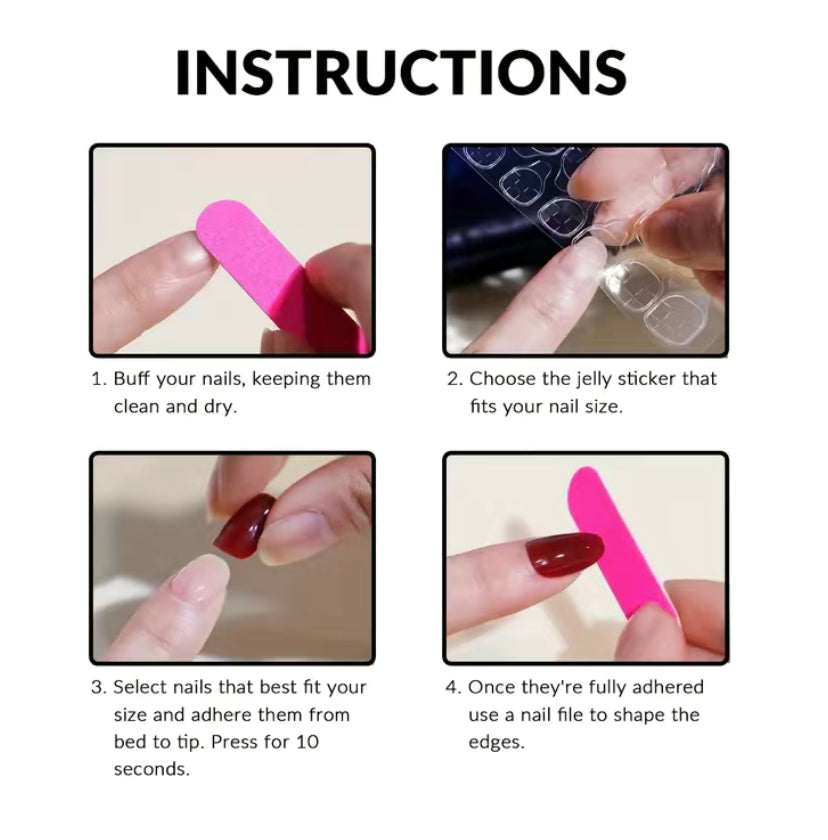 INSTRUCTIONS

1. Buff your nails, keeping them clean and dry.

2. Choose the jelly sticker that fits your nail size.

3. Select nails that best fit your size and adhere them from bed to tip. Press for 10 seconds.

4. Once they're fully adhered use a nail file to shape the edges.